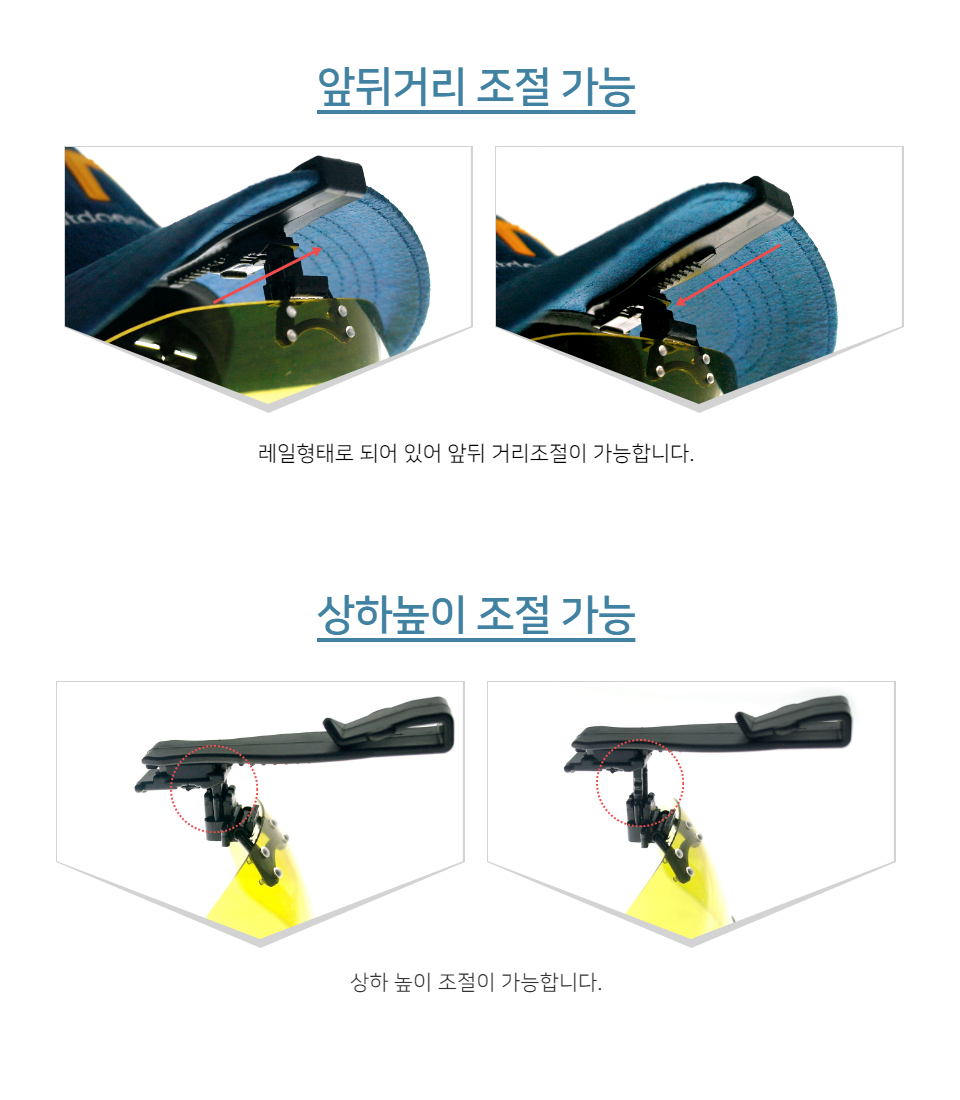 앞뒤거리 조절 가능

레일형태로 되어 있어 앞뒤 거리조절이 가능합니다.

상하높이 조절 가능

상하 높이 조절이 가능합니다.